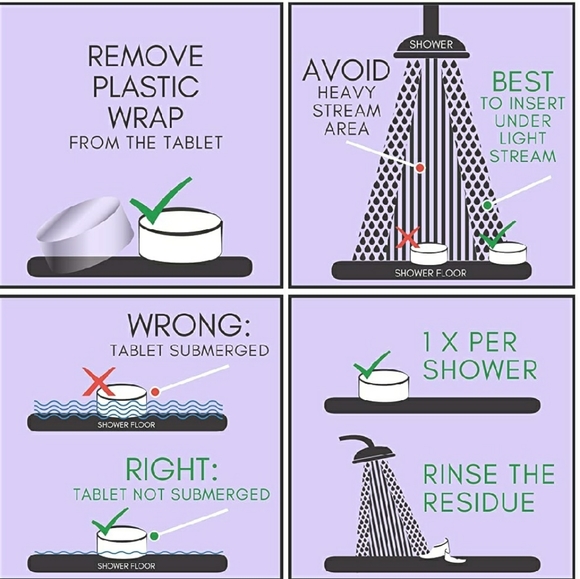 REMOVE PLASTIC WRAP
FROM THE TABLET

SHOWER

AVOID
HEAVY STREAM AREA

BEST
TO INSERT UNDER LIGHT STREAM

SHOWER FLOOR

WRONG:
TABLET SUBMERGED

SHOWER FLOOR

RIGHT:
TABLET NOT SUBMERGED

SHOWER FLOOR

1 X PER SHOWER

RINSE THE RESIDUE